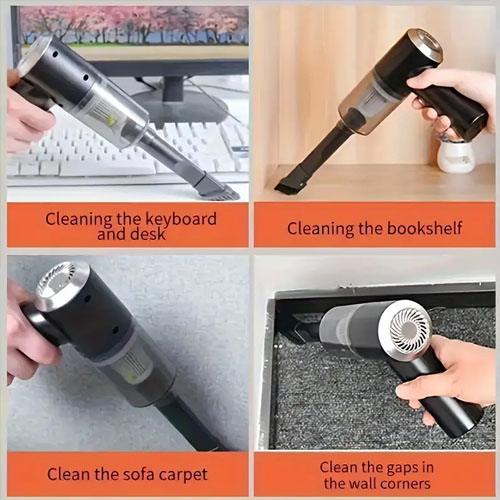 Cleaning the keyboard and desk

Cleaning the bookshelf

Clean the sofa carpet

Clean the gaps in the wall corners